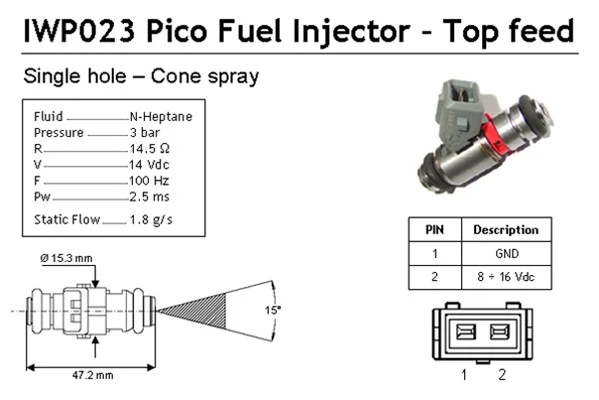 IWP023 Pico Fuel Injector - Top feed

Single hole – Cone spray

Fluid N-Heptane
Pressure 3 bar
R 14.5 Ω
V 14 Vdc
F 100 Hz
Pw 2.5 ms

Static Flow 1.8 g/s

Ø 15.3 mm

15°

47.2 mm

| PIN | Description |
|---|---|
| 1 | GND |
| 2 | 8 ÷ 16 Vdc |

1 2