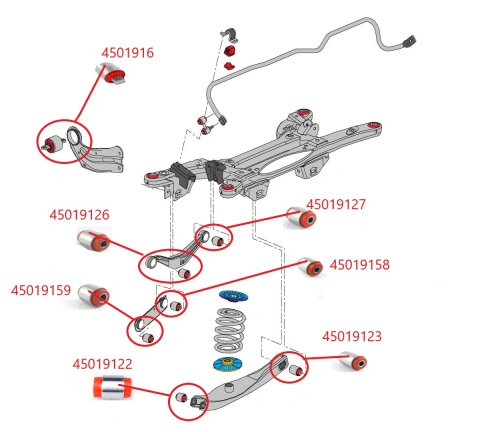 4501916

45019126

45019127

45019158

45019159

45019123

45019122