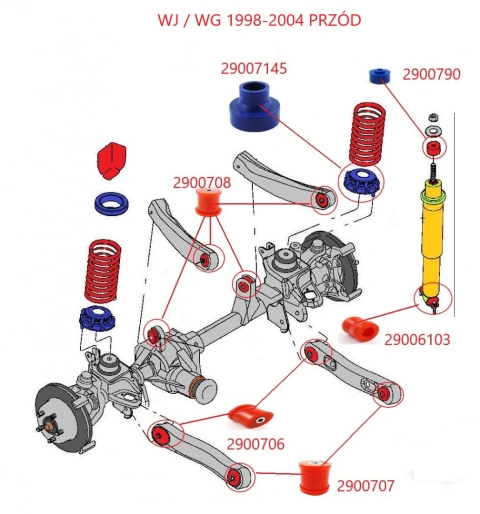 WJ / WG 1998-2004 PRZÓD

29007145

2900790

2900708

29006103

2900706

2900707