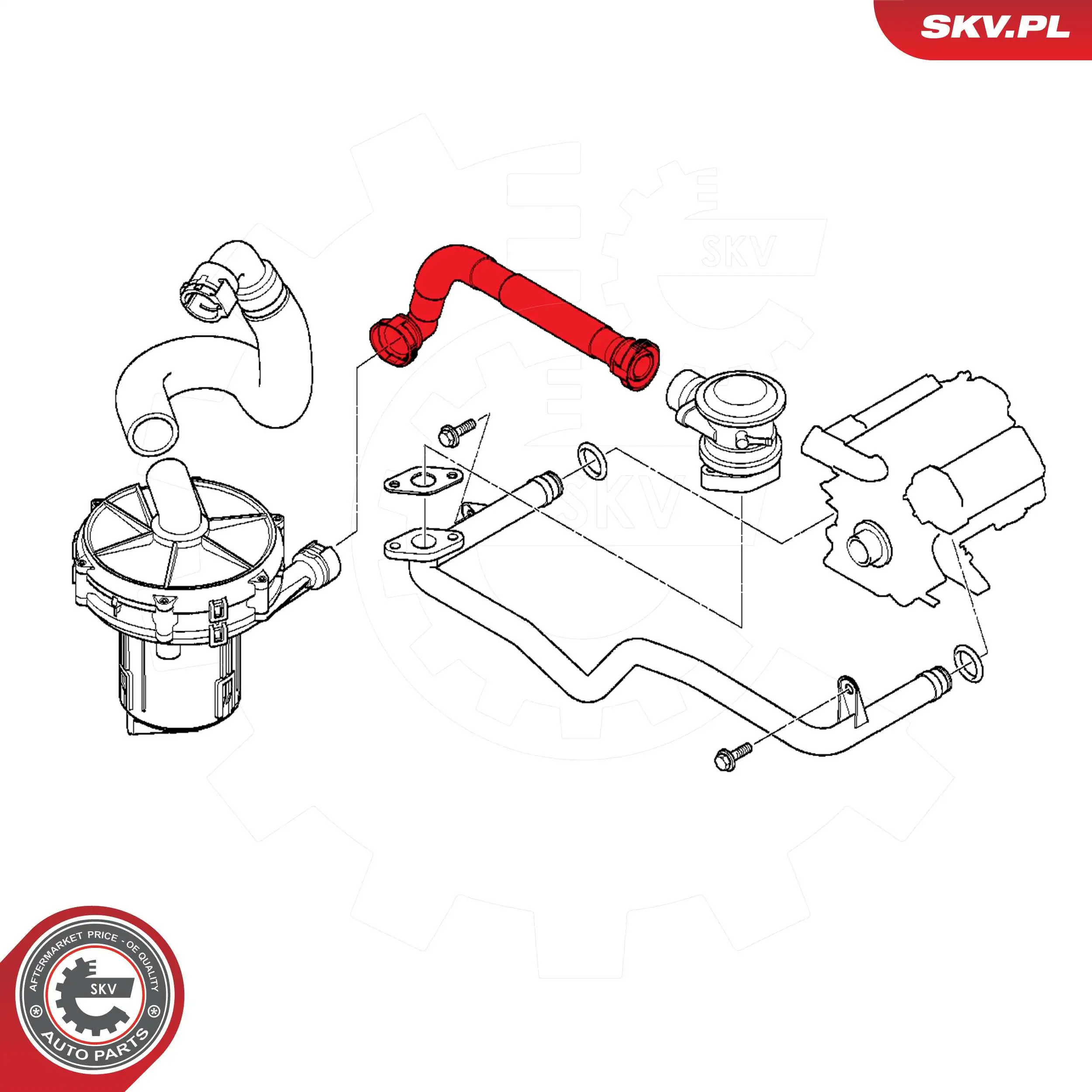 SKV.PL

SKV

SKV

AFTERMARKET PRICE - OE QUALITY
SKV
AUTO PARTS