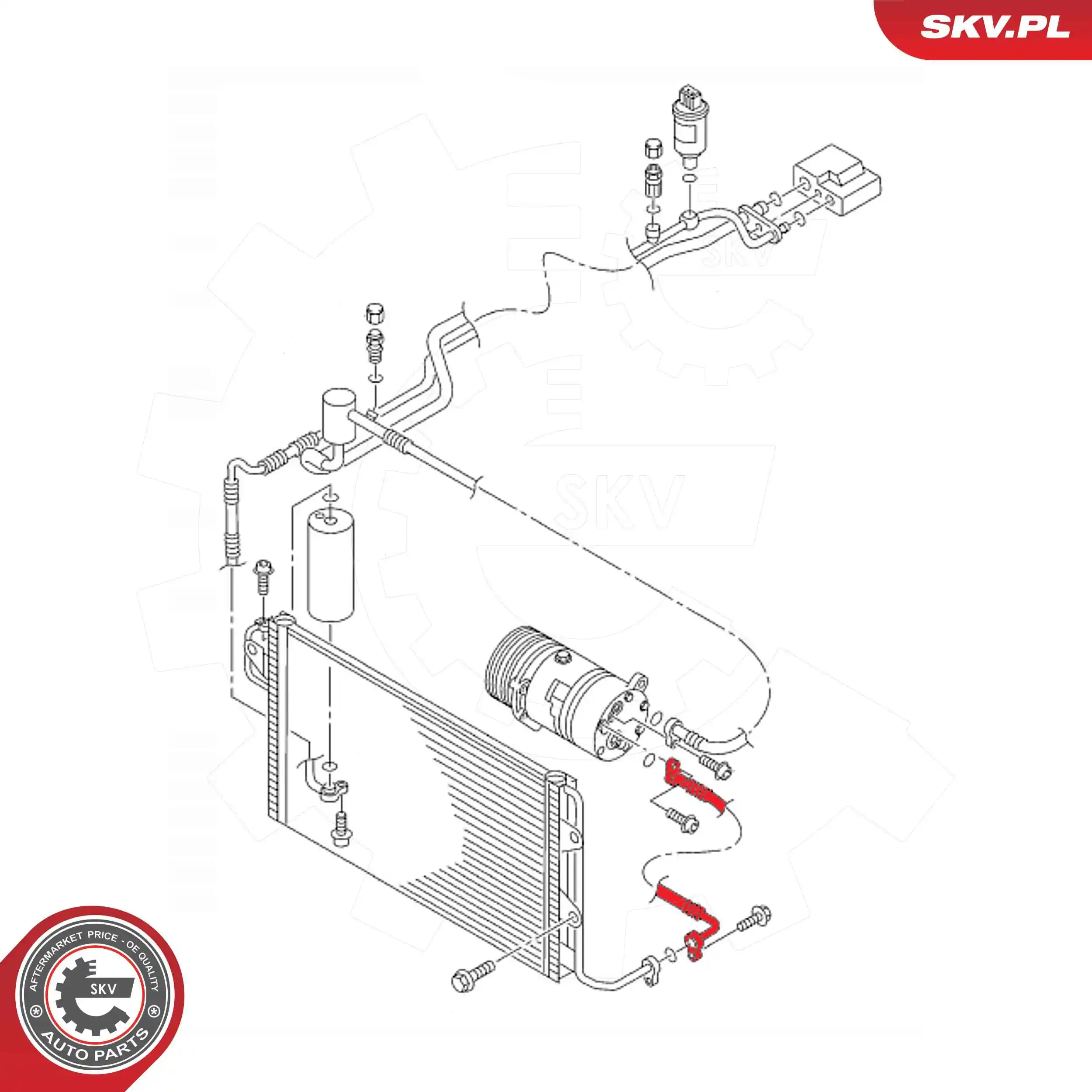 SKV.PL

SKV

SKV

AFTERMARKET PRICE - OE QUALITY

SKV

AUTO PARTS