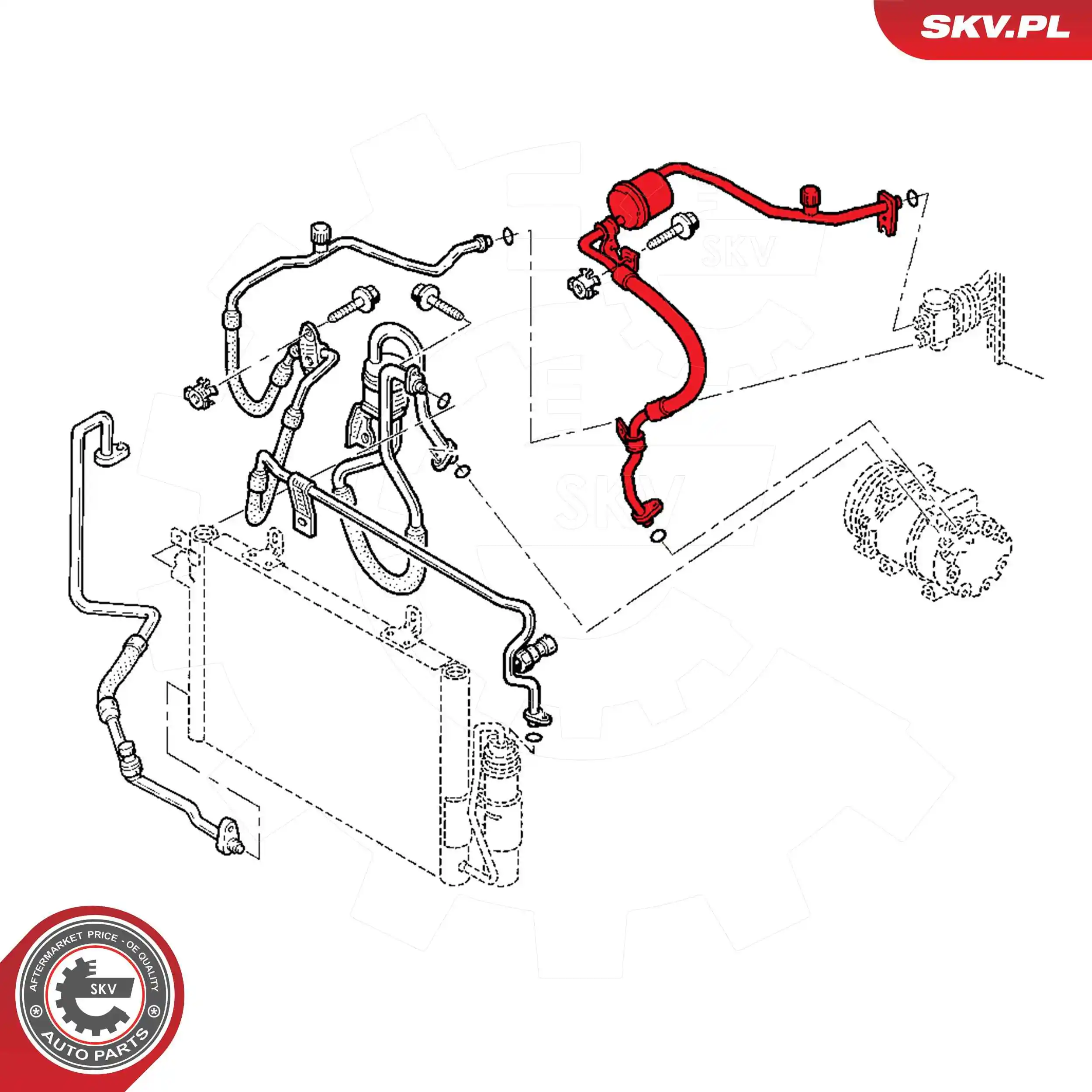 SKV.PL

SKV

SKV

AFTERMARKET PRICE - OE QUALITY

SKV

AUTO PARTS