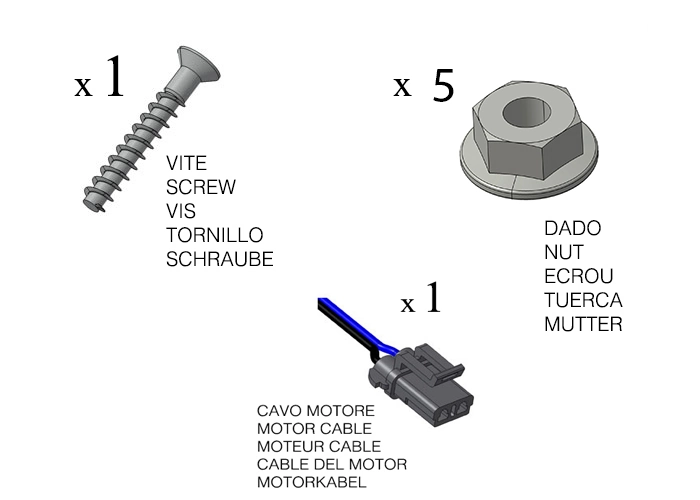 x 1

VITE
SCREW
VIS
TORNILLO
SCHRAUBE

x 5

DADO
NUT
ECROU
TUERCA
MUTTER

x 1

CAVO MOTORE
MOTOR CABLE
MOTEUR CABLE
CABLE DEL MOTOR
MOTORKABEL