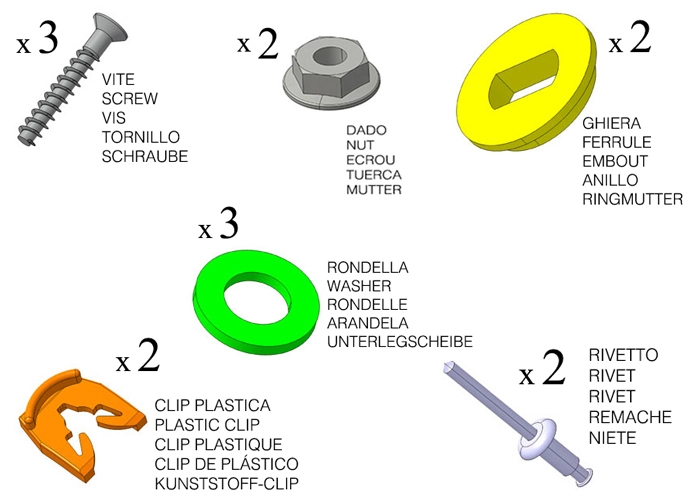 x 3
VITE
SCREW
VIS
TORNILLO
SCHRAUBE

x 2
DADO
NUT
ECROU
TUERCA
MUTTER

x 2
GHIERA
FERRULE
EMBOUT
ANILLO
RINGMUTTER

x 3
RONDELLA
WASHER
RONDELLE
ARANDELA
UNTERLEGSCHEIBE

x 2
CLIP PLASTICA
PLASTIC CLIP
CLIP PLASTIQUE
CLIP DE PLÁSTICO
KUNSTSTOFF-CLIP

x 2
RIVETTO
RIVET
RIVET
REMACHE
NIETE