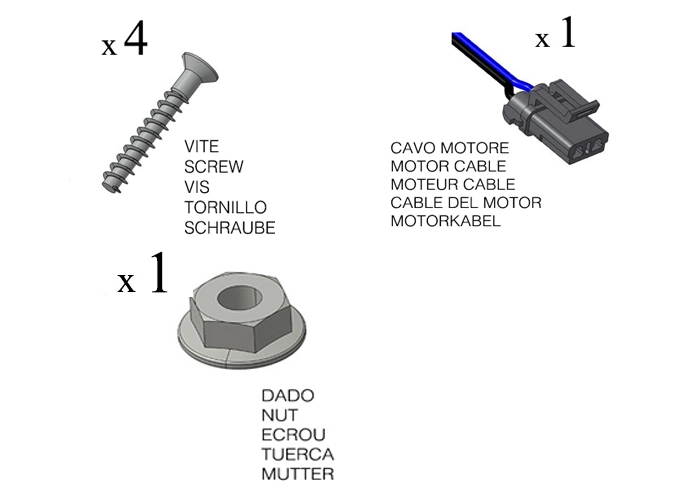 x 4

VITE
SCREW
VIS
TORNILLO
SCHRAUBE

x 1

CAVO MOTORE
MOTOR CABLE
MOTEUR CABLE
CABLE DEL MOTOR
MOTORKABEL

x 1

DADO
NUT
ECROU
TUERCA
MUTTER