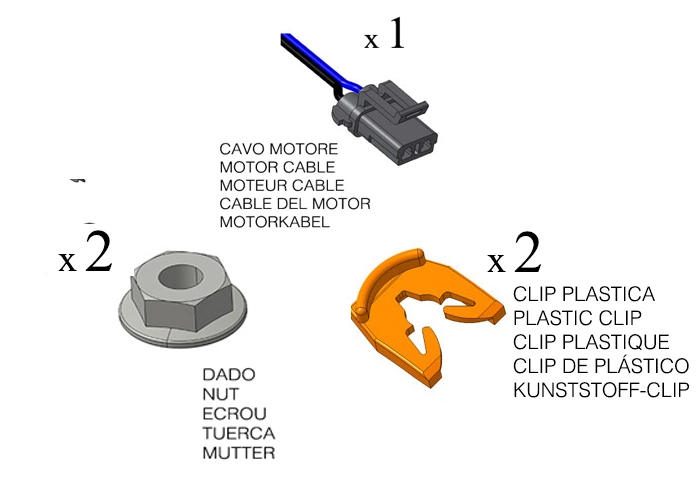 x 1

CAVO MOTORE
MOTOR CABLE
MOTEUR CABLE
CABLE DEL MOTOR
MOTORKABEL

x 2

DADO
NUT
ECROU
TUERCA
MUTTER

x 2

CLIP PLASTICA
PLASTIC CLIP
CLIP PLASTIQUE
CLIP DE PLÁSTICO
KUNSTSTOFF-CLIP