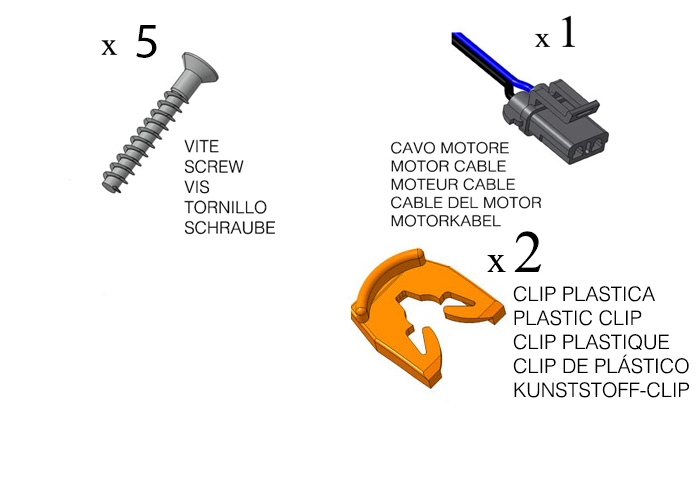 x 5

VITE
SCREW
VIS
TORNILLO
SCHRAUBE

x 1

CAVO MOTORE
MOTOR CABLE
MOTEUR CABLE
CABLE DEL MOTOR
MOTORKABEL

x 2

CLIP PLASTICA
PLASTIC CLIP
CLIP PLASTIQUE
CLIP DE PLÁSTICO
KUNSTSTOFF-CLIP