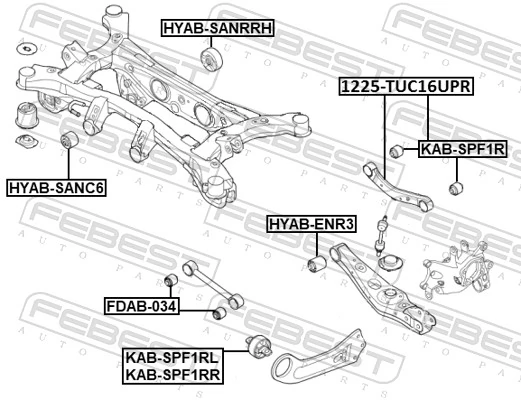 HYAB-SANRRH
1225-TUC16UPR
KAB-SPF1R
HYAB-SANC6
HYAB-ENR3
FDAB-034
KAB-SPF1RL
KAB-SPF1RR
FEBEST AUTO PARTS