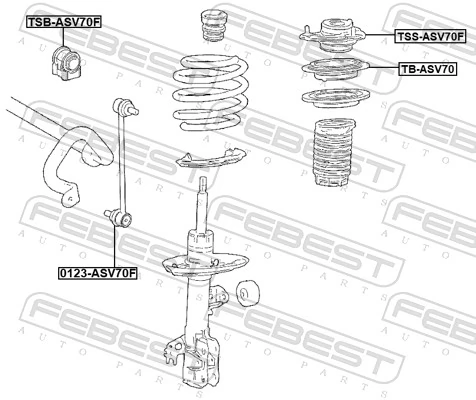 TSB-ASV70F

TSS-ASV70F

TB-ASV70

0123-ASV70F

FEBEST AUTO PARTS