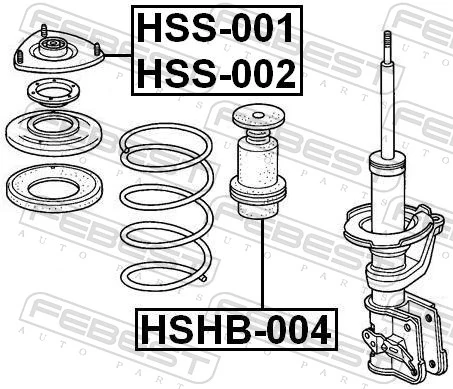 HSS-001
HSS-002

HSHB-004

FEBEST
AUTO PARTS