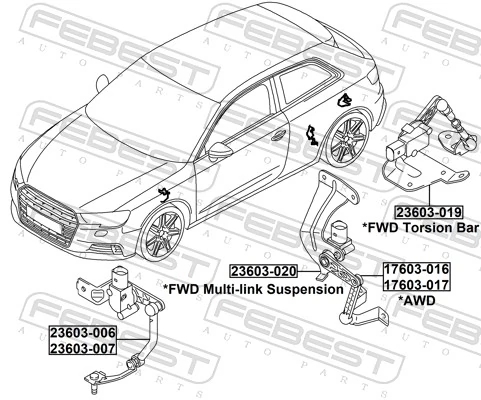 FEBEST AUTO PARTS

23603-019
*FWD Torsion Bar

23603-020
*FWD Multi-link Suspension

17603-016
17603-017
*AWD

23603-006
23603-007