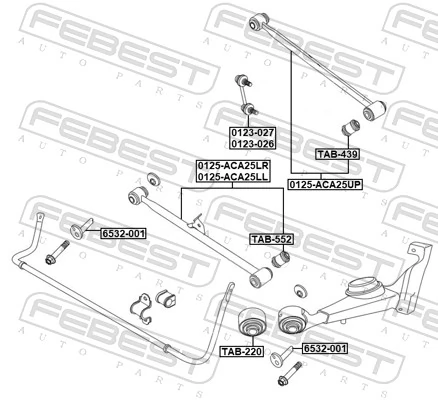 FEBEST AUTO PARTS

0123-027
0123-026

TAB-439

0125-ACA25LR
0125-ACA25LL

0125-ACA25UP

6532-001

TAB-552

TAB-220

6532-001