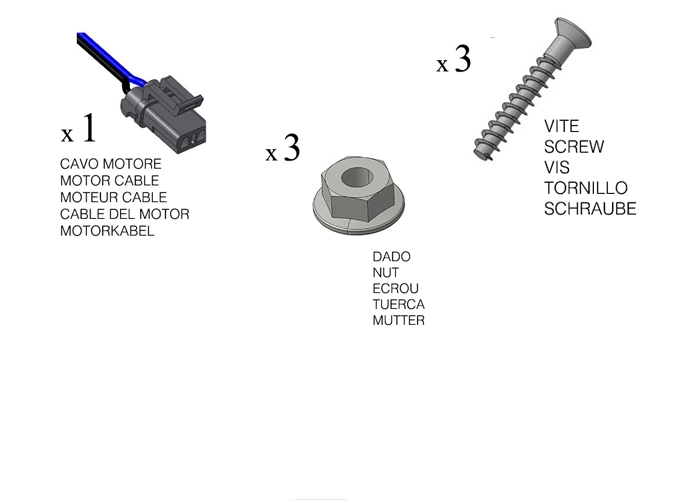 x 1

CAVO MOTORE
MOTOR CABLE
MOTEUR CABLE
CABLE DEL MOTOR
MOTORKABEL

x 3

DADO
NUT
ECROU
TUERCA
MUTTER

x 3

VITE
SCREW
VIS
TORNILLO
SCHRAUBE