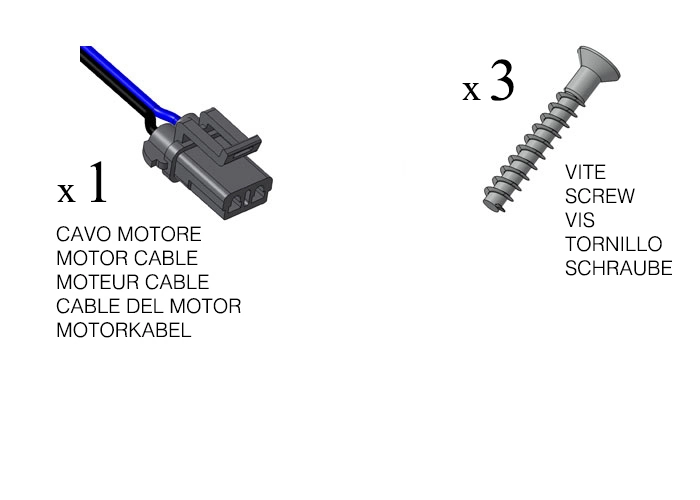 x 1

CAVO MOTORE
MOTOR CABLE
MOTEUR CABLE
CABLE DEL MOTOR
MOTORKABEL

x 3

VITE
SCREW
VIS
TORNILLO
SCHRAUBE