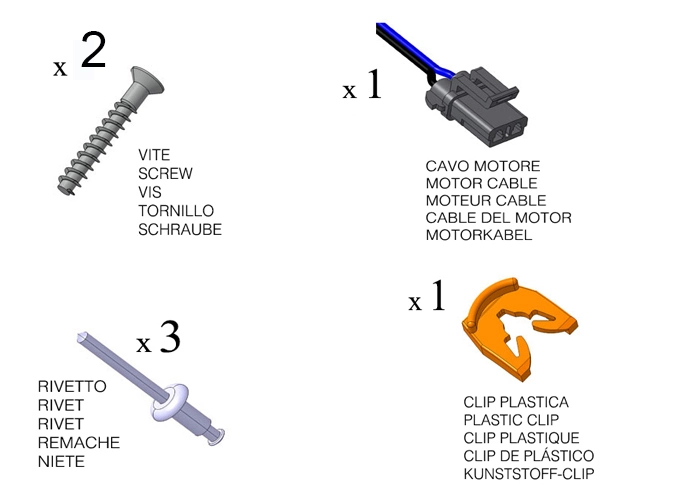 x 2

VITE
SCREW
VIS
TORNILLO
SCHRAUBE

x 1

CAVO MOTORE
MOTOR CABLE
MOTEUR CABLE
CABLE DEL MOTOR
MOTORKABEL

x 3

RIVETTO
RIVET
RIVET
REMACHE
NIETE

x 1

CLIP PLASTICA
PLASTIC CLIP
CLIP PLASTIQUE
CLIP DE PLÁSTICO
KUNSTSTOFF-CLIP