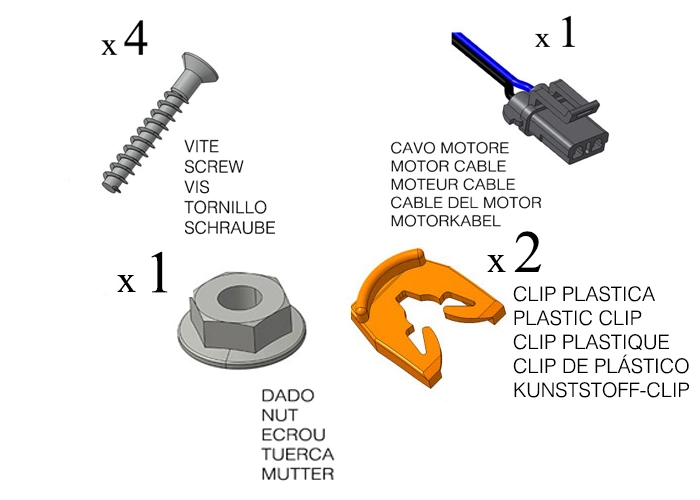 x 4

VITE
SCREW
VIS
TORNILLO
SCHRAUBE

x 1

CAVO MOTORE
MOTOR CABLE
MOTEUR CABLE
CABLE DEL MOTOR
MOTORKABEL

x 1

DADO
NUT
ECROU
TUERCA
MUTTER

x 2

CLIP PLASTICA
PLASTIC CLIP
CLIP PLASTIQUE
CLIP DE PLÁSTICO
KUNSTSTOFF-CLIP