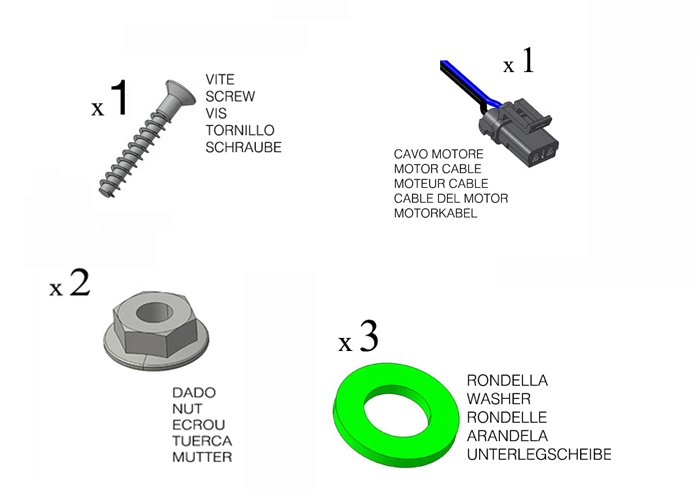 x 1

VITE
SCREW
VIS
TORNILLO
SCHRAUBE

x 1

CAVO MOTORE
MOTOR CABLE
MOTEUR CABLE
CABLE DEL MOTOR
MOTORKABEL

x 2

DADO
NUT
ECROU
TUERCA
MUTTER

x 3

RONDELLA
WASHER
RONDELLE
ARANDELA
UNTERLEGSCHEIBE