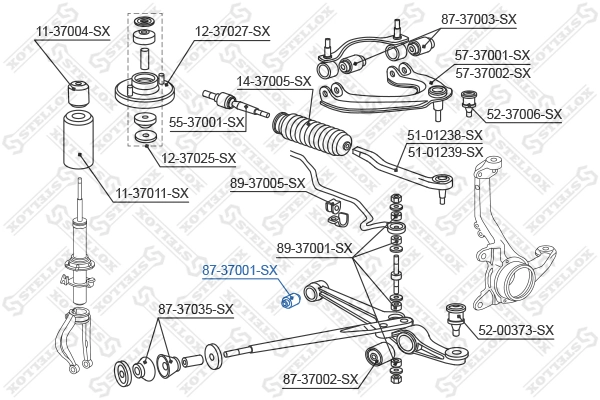 11-37004-SX
12-37027-SX
87-37003-SX
57-37001-SX
57-37002-SX
14-37005-SX
52-37006-SX
55-37001-SX
51-01238-SX
51-01239-SX
12-37025-SX
89-37005-SX
11-37011-SX
89-37001-SX
87-37001-SX
87-37035-SX
52-00373-SX
87-37002-SX
STELLOX