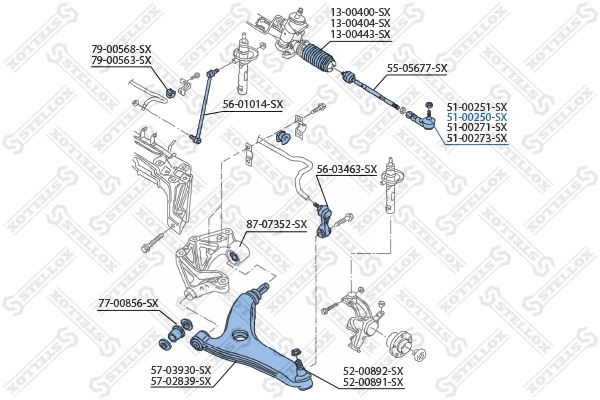 13-00400-SX
13-00404-SX
13-00443-SX

79-00568-SX
79-00563-SX

55-05677-SX

56-01014-SX

51-00251-SX
51-00250-SX
51-00271-SX
51-00273-SX

56-03463-SX

87-07352-SX

77-00856-SX

57-03930-SX
57-02839-SX

52-00892-SX
52-00891-SX

STELLOX