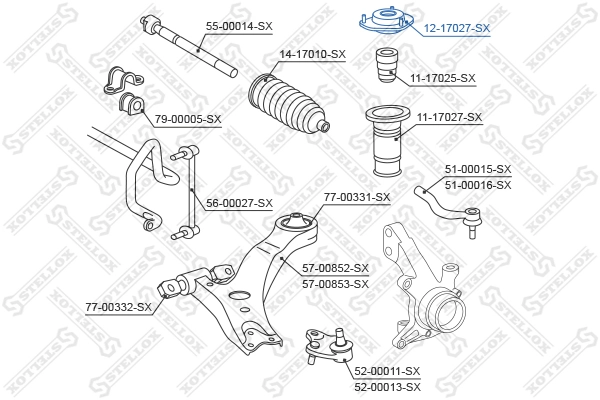 55-00014-SX
12-17027-SX
14-17010-SX
11-17025-SX
79-00005-SX
11-17027-SX
51-00015-SX
51-00016-SX
56-00027-SX
77-00331-SX
57-00852-SX
57-00853-SX
77-00332-SX
52-00011-SX
52-00013-SX
STELLOX