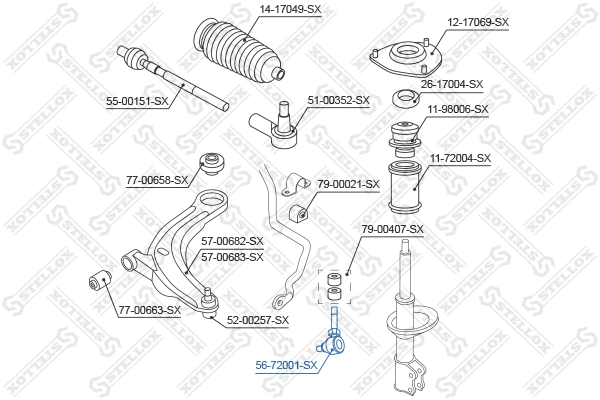 14-17049-SX
12-17069-SX
55-00151-SX
51-00352-SX
26-17004-SX
11-98006-SX
11-72004-SX
77-00658-SX
79-00021-SX
79-00407-SX
57-00682-SX
57-00683-SX
77-00663-SX
52-00257-SX
56-72001-SX
STELLOX