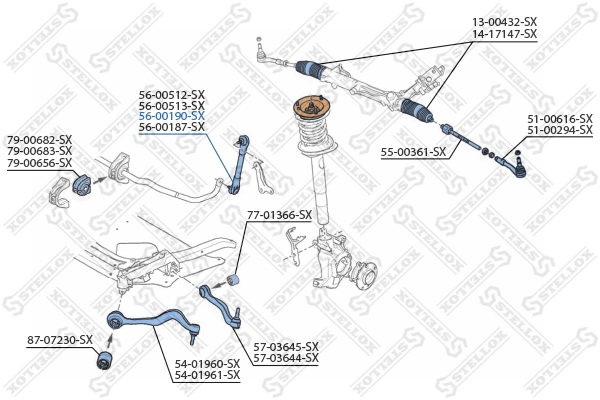 13-00432-SX
14-17147-SX

56-00512-SX
56-00513-SX
56-00190-SX
56-00187-SX

51-00616-SX
51-00294-SX

79-00682-SX
79-00683-SX
79-00656-SX

55-00361-SX

77-01366-SX

87-07230-SX

57-03645-SX
57-03644-SX

54-01960-SX
54-01961-SX

STELLOX