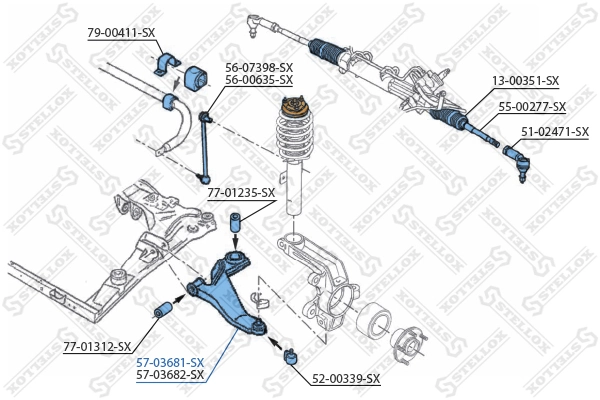 79-00411-SX

56-07398-SX
56-00635-SX

13-00351-SX
55-00277-SX
51-02471-SX

77-01235-SX

77-01312-SX

57-03681-SX
57-03682-SX

52-00339-SX

STELLOX