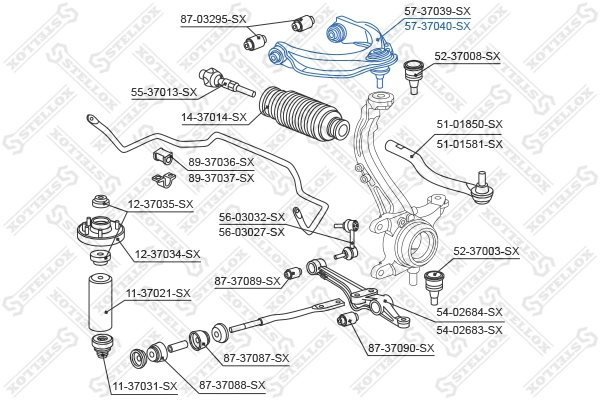 87-03295-SX
57-37039-SX
57-37040-SX
52-37008-SX
55-37013-SX
14-37014-SX
51-01850-SX
51-01581-SX
89-37036-SX
89-37037-SX
12-37035-SX
56-03032-SX
56-03027-SX
12-37034-SX
52-37003-SX
87-37089-SX
11-37021-SX
54-02684-SX
54-02683-SX
87-37090-SX
87-37087-SX
11-37031-SX
87-37088-SX
STELLOX