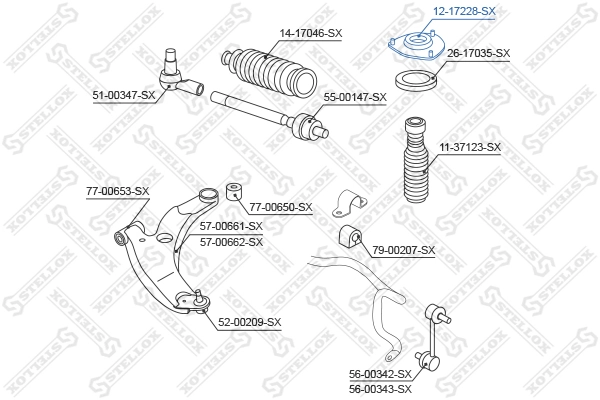 12-17228-SX
14-17046-SX
26-17035-SX
51-00347-SX
55-00147-SX
11-37123-SX
77-00653-SX
77-00650-SX
57-00661-SX
57-00662-SX
79-00207-SX
52-00209-SX
56-00342-SX
56-00343-SX
STELLOX