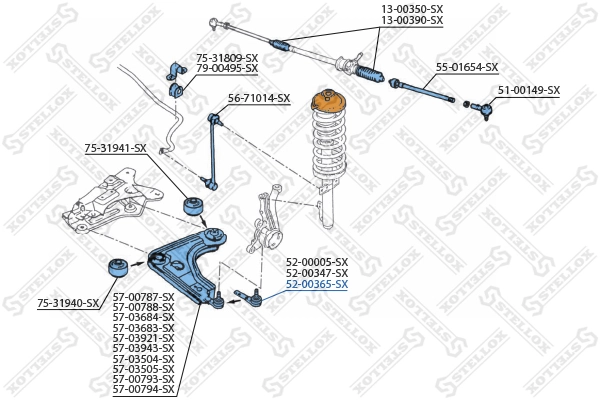 13-00350-SX
13-00390-SX

75-31809-SX
79-00495-SX

55-01654-SX

51-00149-SX

56-71014-SX

75-31941-SX

52-00005-SX
52-00347-SX
52-00365-SX

75-31940-SX

57-00787-SX
57-00788-SX
57-03684-SX
57-03683-SX
57-03921-SX
57-03943-SX
57-03504-SX
57-03505-SX
57-00793-SX
57-00794-SX

STELLOX