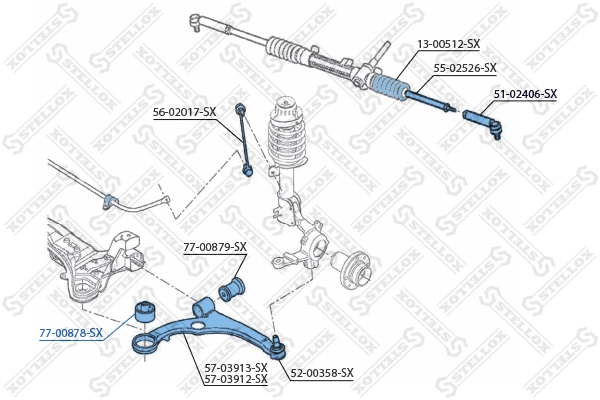 13-00512-SX
55-02526-SX
51-02406-SX
56-02017-SX
77-00879-SX
77-00878-SX
57-03913-SX
57-03912-SX
52-00358-SX
STELLOX