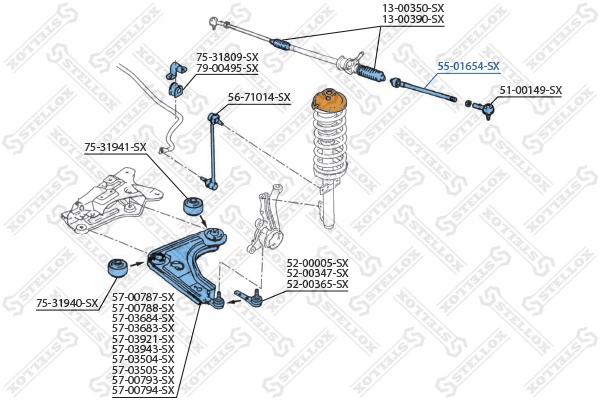 13-00350-SX
13-00390-SX

75-31809-SX
79-00495-SX

55-01654-SX

51-00149-SX

56-71014-SX

75-31941-SX

52-00005-SX
52-00347-SX
52-00365-SX

75-31940-SX

57-00787-SX
57-00788-SX
57-03684-SX
57-03683-SX
57-03921-SX
57-03943-SX
57-03504-SX
57-03505-SX
57-00793-SX
57-00794-SX

STELLOX