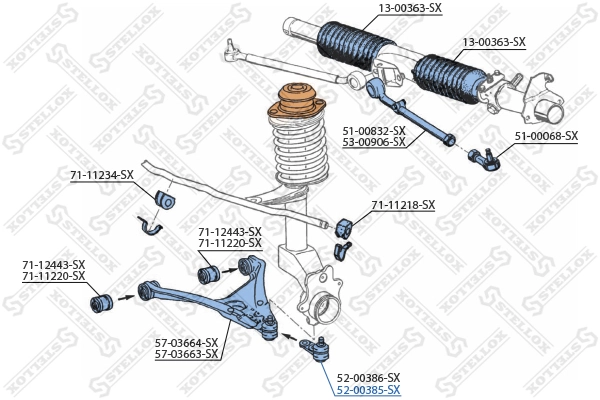 13-00363-SX
13-00363-SX
51-00832-SX
53-00906-SX
51-00068-SX
71-11234-SX
71-11218-SX
71-12443-SX
71-11220-SX
71-12443-SX
71-11220-SX
57-03664-SX
57-03663-SX
52-00386-SX
52-00385-SX
STELLOX