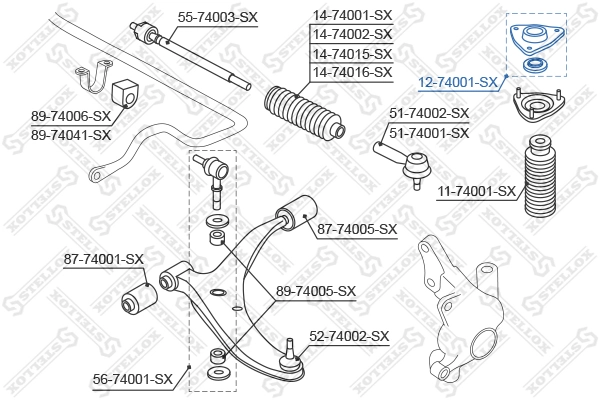 55-74003-SX

14-74001-SX
14-74002-SX
14-74015-SX
14-74016-SX

12-74001-SX

89-74006-SX
89-74041-SX

51-74002-SX
51-74001-SX

11-74001-SX

87-74005-SX

87-74001-SX

89-74005-SX

52-74002-SX

56-74001-SX

STELLOX