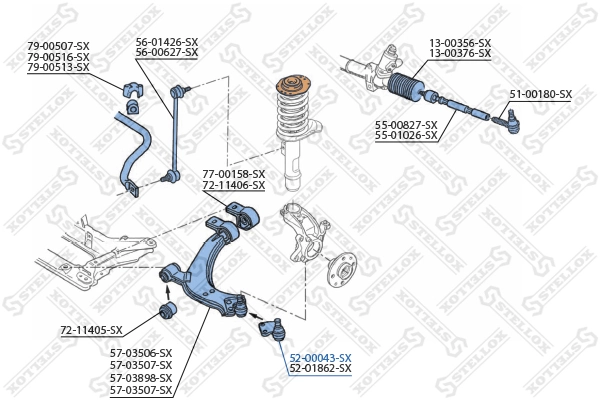 79-00507-SX
79-00516-SX
79-00513-SX

56-01426-SX
56-00627-SX

13-00356-SX
13-00376-SX

51-00180-SX

55-00827-SX
55-01026-SX

77-00158-SX
72-11406-SX

72-11405-SX

57-03506-SX
57-03507-SX
57-03898-SX
57-03507-SX

52-00043-SX
52-01862-SX

STELLOX