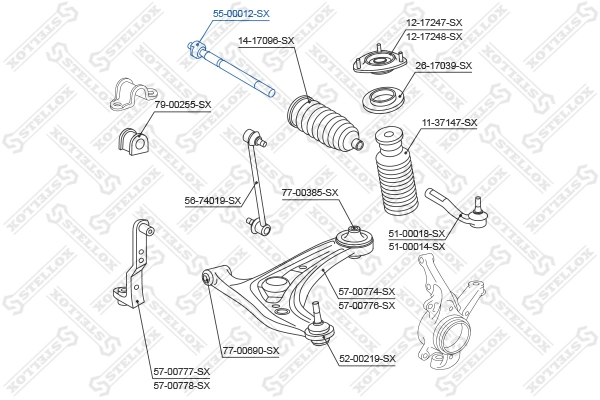 55-00012-SX
14-17096-SX
12-17247-SX
12-17248-SX
26-17039-SX
79-00255-SX
11-37147-SX
56-74019-SX
77-00385-SX
51-00018-SX
51-00014-SX
57-00774-SX
57-00776-SX
77-00690-SX
52-00219-SX
57-00777-SX
57-00778-SX
STELLOX