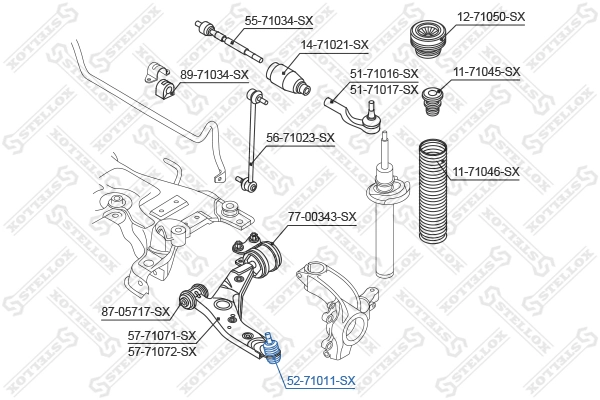 55-71034-SX
12-71050-SX
14-71021-SX
89-71034-SX
51-71016-SX
51-71017-SX
11-71045-SX
56-71023-SX
11-71046-SX
77-00343-SX
87-05717-SX
57-71071-SX
57-71072-SX
52-71011-SX
STELLOX