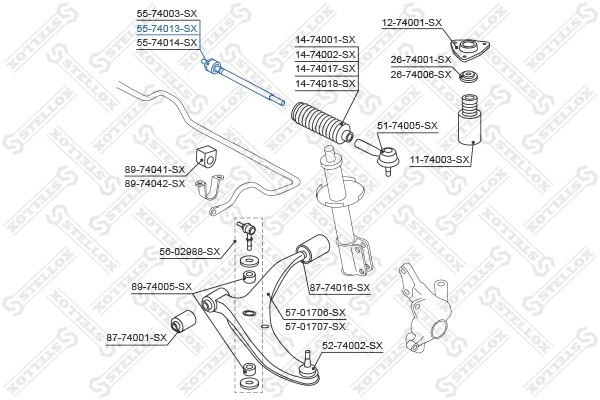 55-74003-SX
55-74013-SX
55-74014-SX

14-74001-SX
14-74002-SX
14-74017-SX
14-74018-SX

12-74001-SX

26-74001-SX
26-74006-SX

51-74005-SX

11-74003-SX

89-74041-SX
89-74042-SX

56-02988-SX

89-74005-SX

87-74016-SX

57-01706-SX
57-01707-SX

87-74001-SX

52-74002-SX

STELLOX