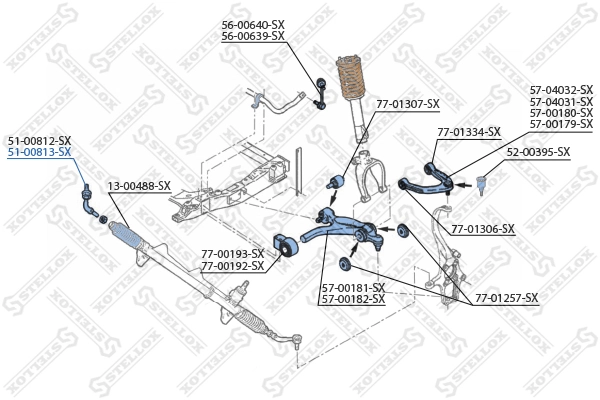 56-00640-SX
56-00639-SX

77-01307-SX

57-04032-SX
57-04031-SX
57-00180-SX
57-00179-SX

77-01334-SX

52-00395-SX

51-00812-SX
51-00813-SX

13-00488-SX

77-01306-SX

77-00193-SX
77-00192-SX

57-00181-SX
57-00182-SX

77-01257-SX

STELLOX