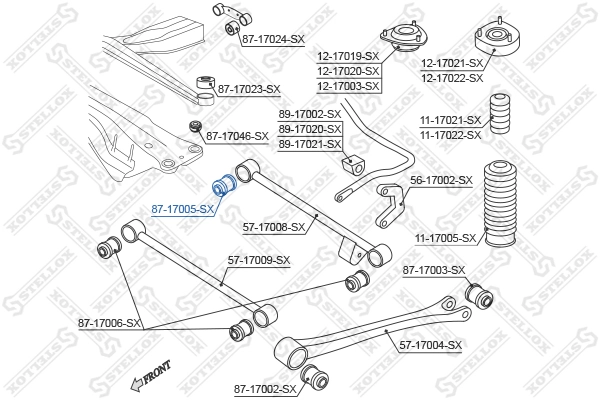 87-17024-SX
12-17019-SX
12-17020-SX
12-17003-SX
12-17021-SX
12-17022-SX
87-17023-SX
89-17002-SX
89-17020-SX
89-17021-SX
11-17021-SX
11-17022-SX
87-17046-SX
56-17002-SX
87-17005-SX
57-17008-SX
11-17005-SX
57-17009-SX
87-17003-SX
87-17006-SX
57-17004-SX
FRONT
87-17002-SX
STELLOX