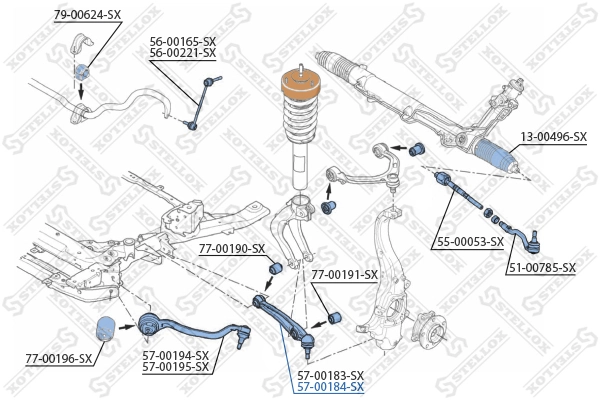 79-00624-SX
56-00165-SX
56-00221-SX
13-00496-SX
77-00190-SX
77-00191-SX
55-00053-SX
51-00785-SX
77-00196-SX
57-00194-SX
57-00195-SX
57-00183-SX
57-00184-SX
STELLOX