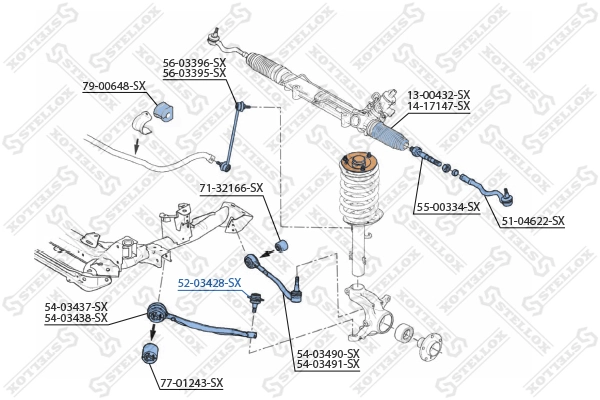 56-03396-SX
56-03395-SX

79-00648-SX

13-00432-SX
14-17147-SX

71-32166-SX

55-00334-SX

51-04622-SX

52-03428-SX

54-03437-SX
54-03438-SX

54-03490-SX
54-03491-SX

77-01243-SX

STELLOX