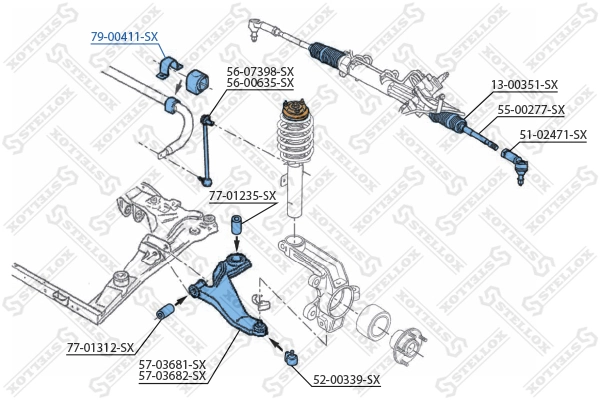 79-00411-SX

56-07398-SX
56-00635-SX

13-00351-SX
55-00277-SX
51-02471-SX

77-01235-SX

77-01312-SX

57-03681-SX
57-03682-SX

52-00339-SX

STELLOX