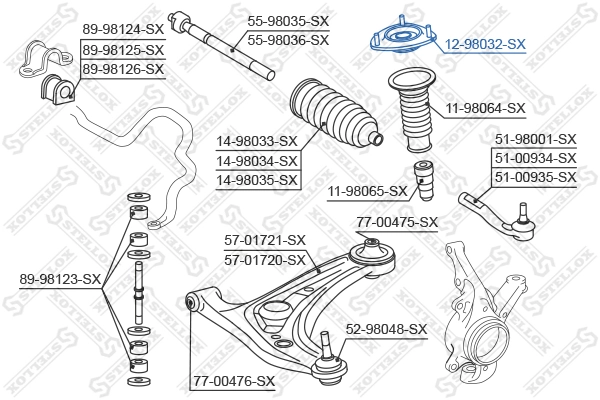 89-98124-SX
89-98125-SX
89-98126-SX

55-98035-SX
55-98036-SX

12-98032-SX

11-98064-SX

14-98033-SX
14-98034-SX
14-98035-SX

51-98001-SX
51-00934-SX
51-00935-SX

11-98065-SX

77-00475-SX

57-01721-SX
57-01720-SX

89-98123-SX

52-98048-SX

77-00476-SX

STELLOX