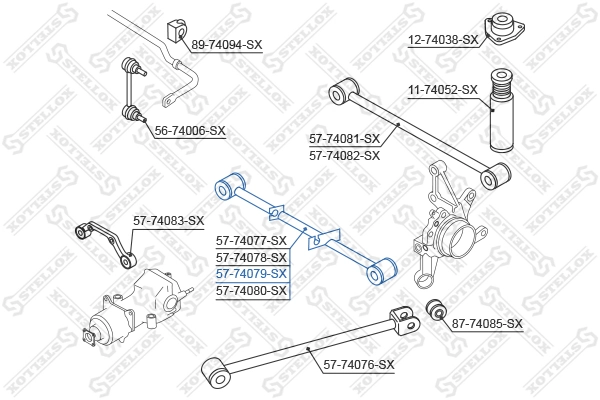 89-74094-SX

12-74038-SX

11-74052-SX

56-74006-SX

57-74081-SX
57-74082-SX

57-74083-SX

57-74077-SX
57-74078-SX
57-74079-SX
57-74080-SX

87-74085-SX

57-74076-SX

STELLOX