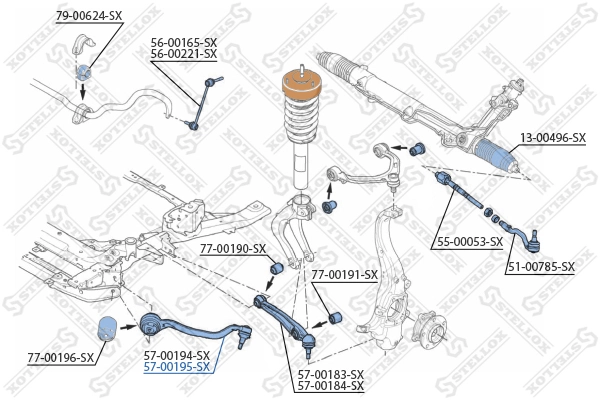 79-00624-SX
56-00165-SX
56-00221-SX
13-00496-SX
55-00053-SX
51-00785-SX
77-00190-SX
77-00191-SX
77-00196-SX
57-00194-SX
57-00195-SX
57-00183-SX
57-00184-SX
STELLOX