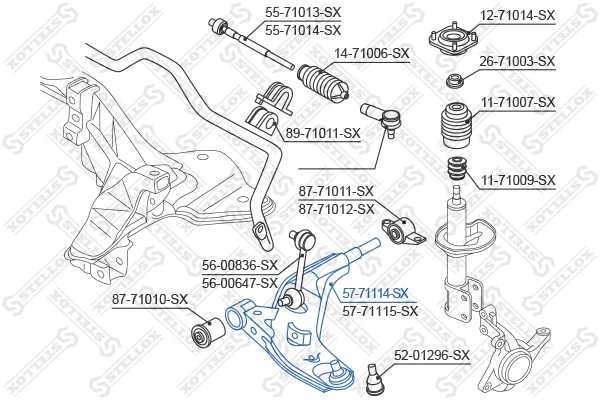 55-71013-SX
55-71014-SX
12-71014-SX
14-71006-SX
26-71003-SX
11-71007-SX
89-71011-SX
11-71009-SX
87-71011-SX
87-71012-SX
56-00836-SX
56-00647-SX
57-71114-SX
57-71115-SX
87-71010-SX
52-01296-SX
STELLOX