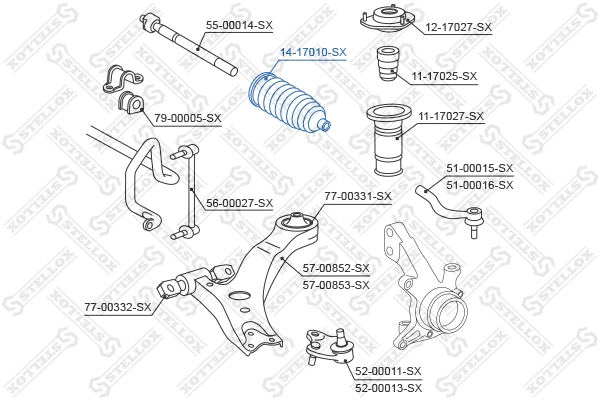 55-00014-SX
12-17027-SX
14-17010-SX
11-17025-SX
79-00005-SX
11-17027-SX
51-00015-SX
51-00016-SX
56-00027-SX
77-00331-SX
57-00852-SX
57-00853-SX
77-00332-SX
52-00011-SX
52-00013-SX
STELLOX