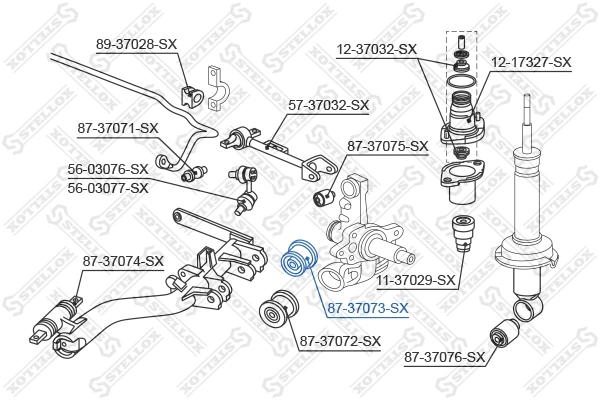 89-37028-SX
12-37032-SX
12-17327-SX
57-37032-SX
87-37071-SX
87-37075-SX
56-03076-SX
56-03077-SX
87-37074-SX
11-37029-SX
87-37073-SX
87-37072-SX
87-37076-SX
STELLOX