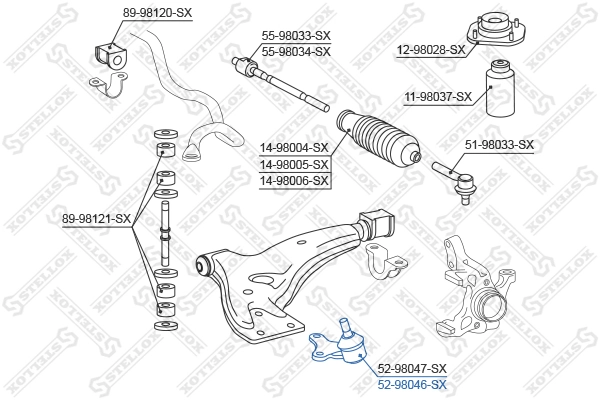 89-98120-SX
55-98033-SX
55-98034-SX
12-98028-SX
11-98037-SX
14-98004-SX
14-98005-SX
14-98006-SX
51-98033-SX
89-98121-SX
52-98047-SX
52-98046-SX
STELLOX